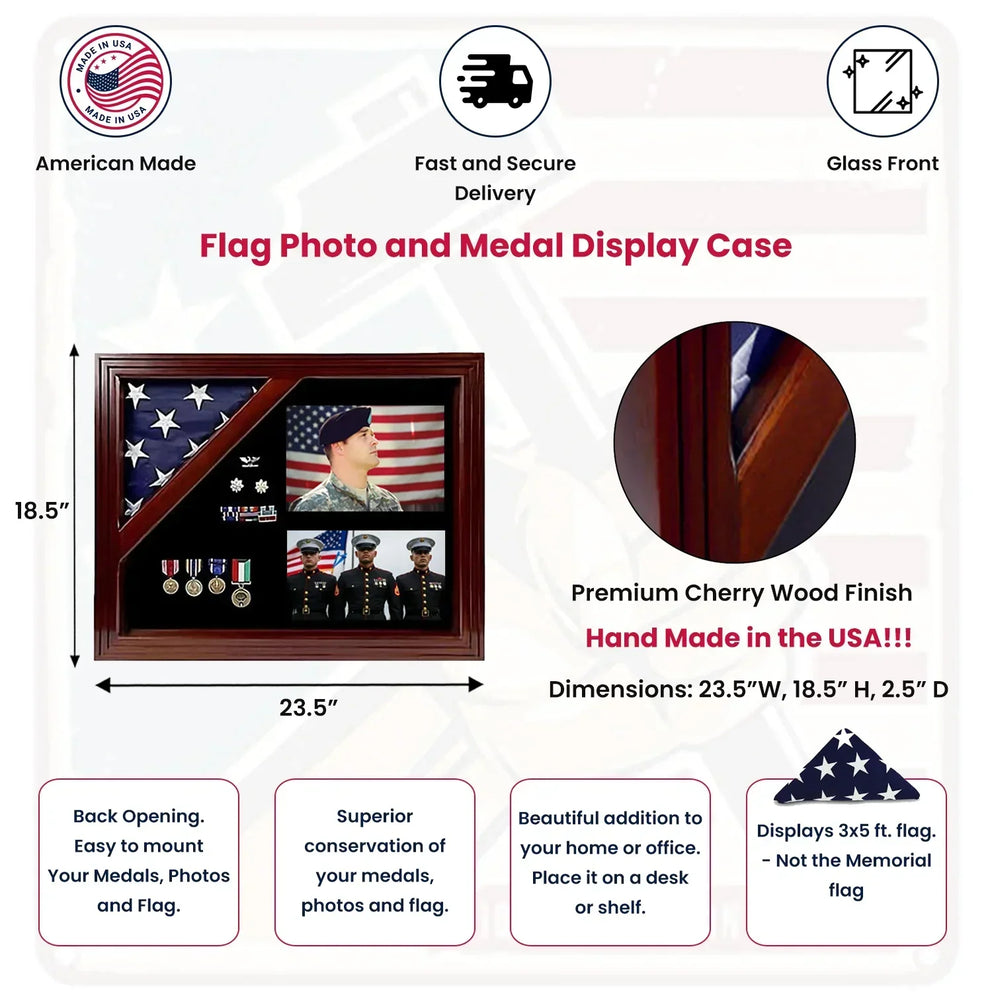 MADE IN USA
MADE IN USA

American Made

Fast and Secure Delivery

Glass Front

Flag Photo and Medal Display Case

18.5"

23.5"

Premium Cherry Wood Finish

Hand Made in the USA!!!

Dimensions: 23.5"W, 18.5" H, 2.5" D

Back Opening. Easy to mount Your Medals, Photos and Flag.

Superior conservation of your medals, photos and flag.

Beautiful addition to your home or office. Place it on a desk or shelf.

Displays 3x5 ft. flag. - Not the Memorial flag